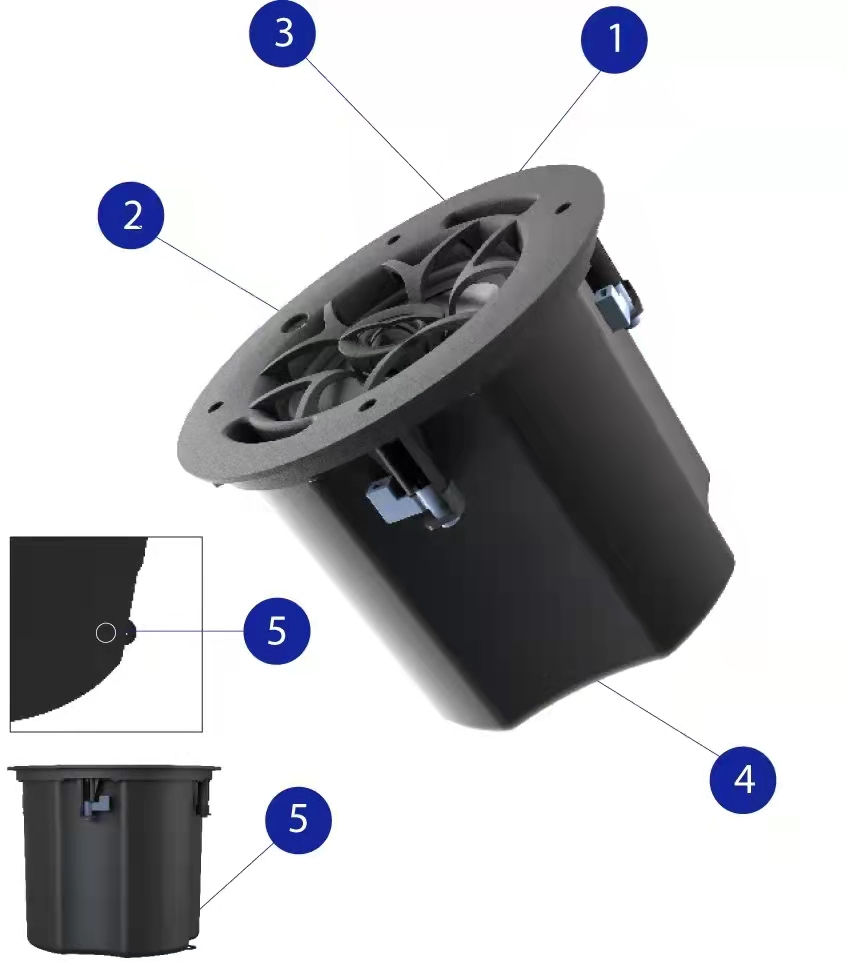 3
1
2
5
4
5